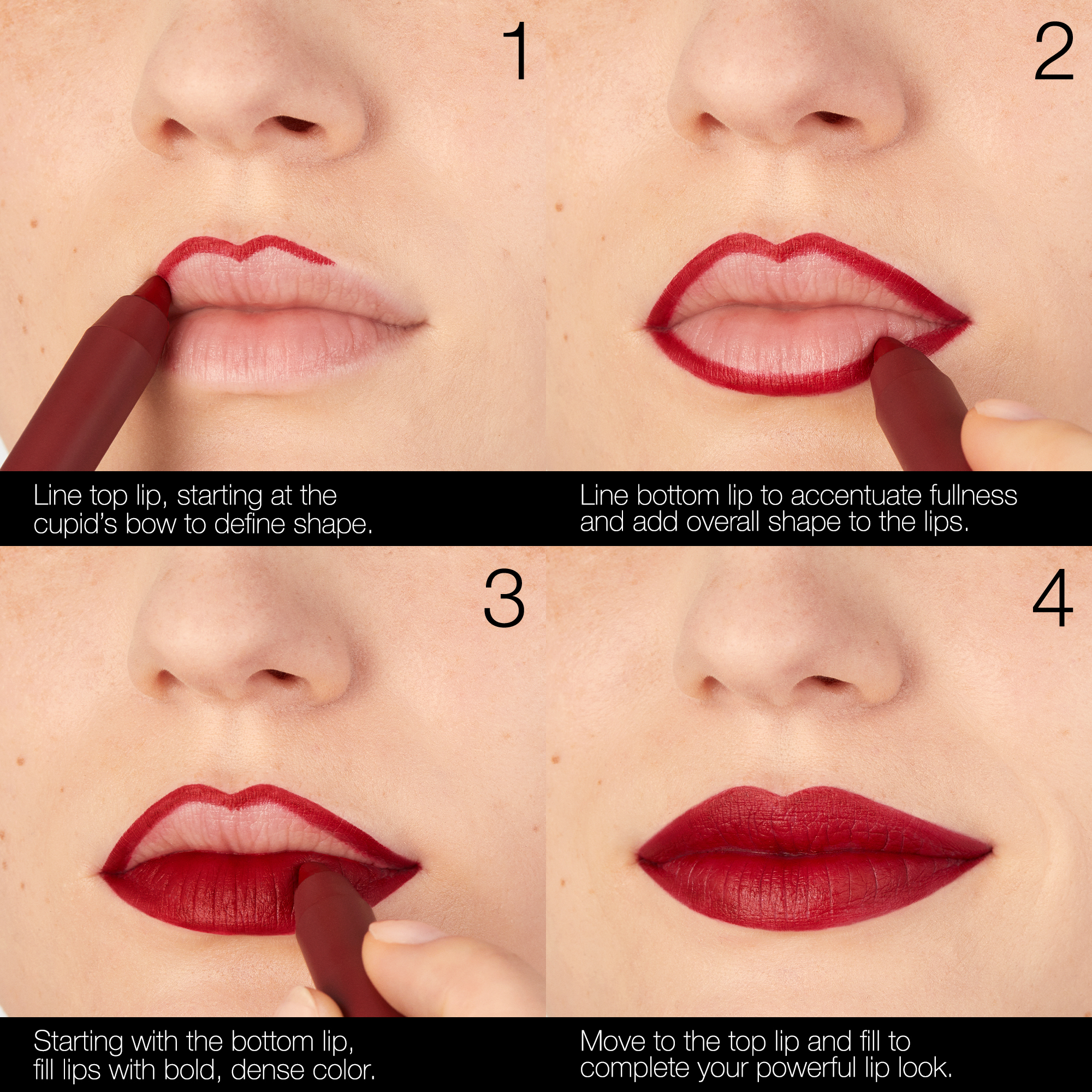 1

Line top lip, starting at the cupid's bow to define shape.

2

Line bottom lip to accentuate fullness and add overall shape to the lips.

3

Starting with the bottom lip, fill lips with bold, dense color.

4

Move to the top lip and fill to complete your powerful lip look.